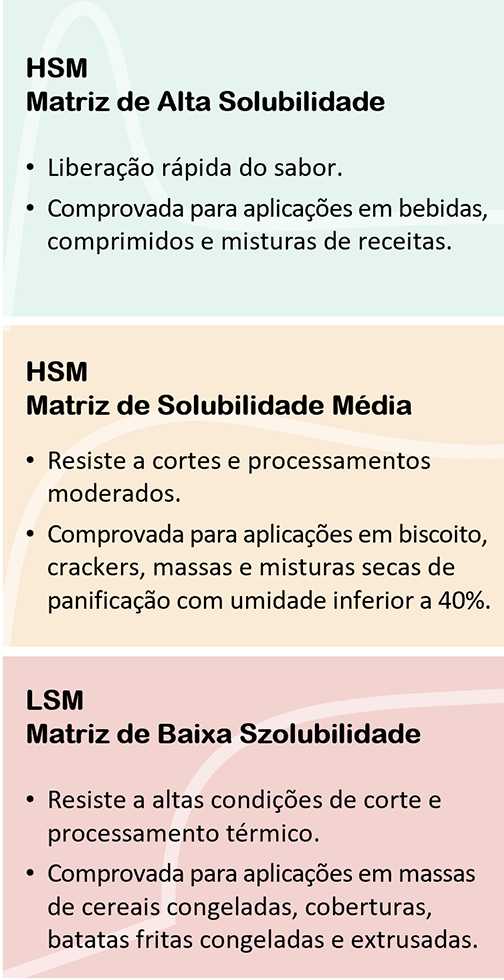 HSM
Matriz de Alta Solubilidade

• Liberação rápida do sabor.
• Comprovada para aplicações em bebidas, comprimidos e misturas de receitas.

HSM
Matriz de Solubilidade Média

• Resiste a cortes e processamentos moderados.
• Comprovada para aplicações em biscoito, crackers, massas e misturas secas de panificação com umidade inferior a 40%.

LSM
Matriz de Baixa Szolubilidade

• Resiste a altas condições de corte e processamento térmico.
• Comprovada para aplicações em massas de cereais congeladas, coberturas, batatas fritas congeladas e extrusadas.